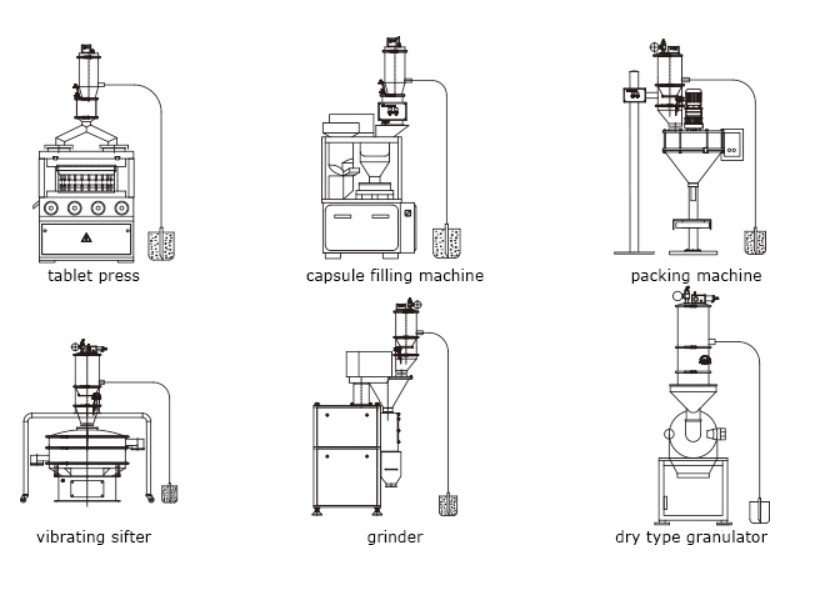 tablet press

capsule filling machine

packing machine

vibrating sifter

grinder

dry type granulator